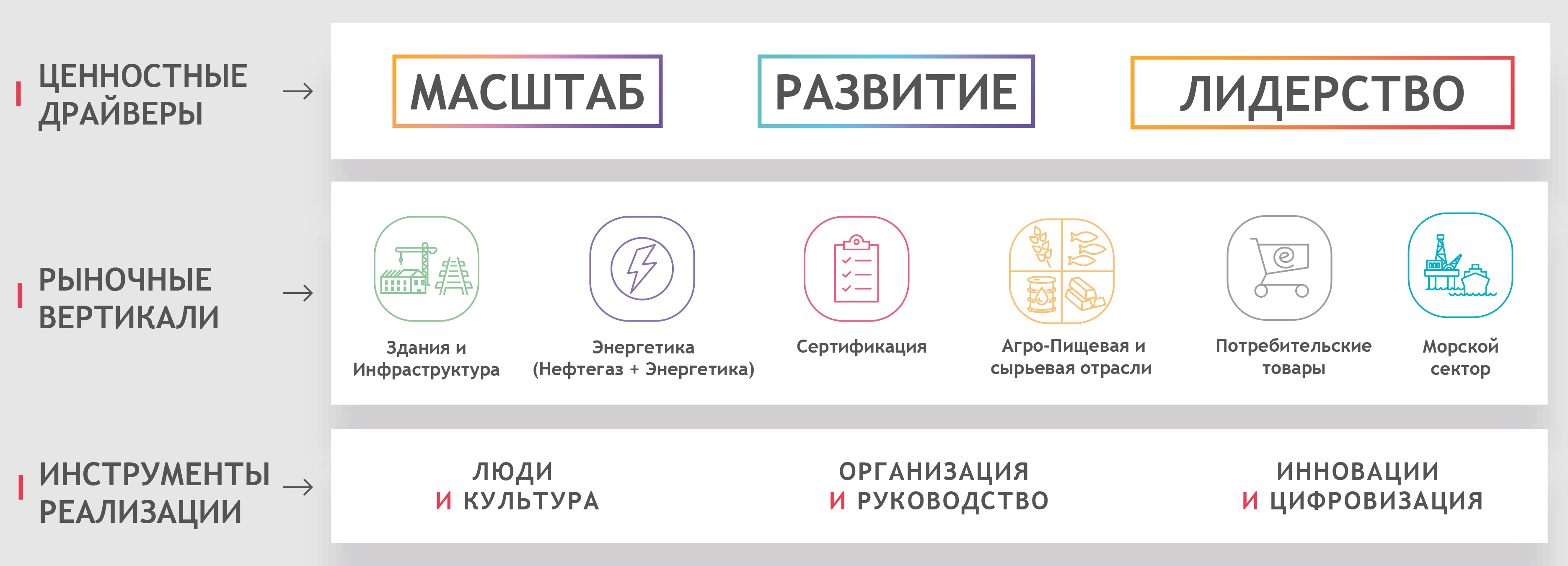 ЦЕННОСТНЫЕ ДРАЙВЕРЫ →

МАСШТАБ

РАЗВИТИЕ

ЛИДЕРСТВО

РЫНОЧНЫЕ ВЕРТИКАЛИ →

Здания и Инфраструктура

Энергетика (Нефтегаз + Энергетика)

Сертификация

Агро-Пищевая и сырьевая отрасли

Потребительские товары

Морской сектор

ИНСТРУМЕНТЫ РЕАЛИЗАЦИИ →

ЛЮДИ И КУЛЬТУРА

ОРГАНИЗАЦИЯ И РУКОВОДСТВО

ИННОВАЦИИ И ЦИФРОВИЗАЦИЯ